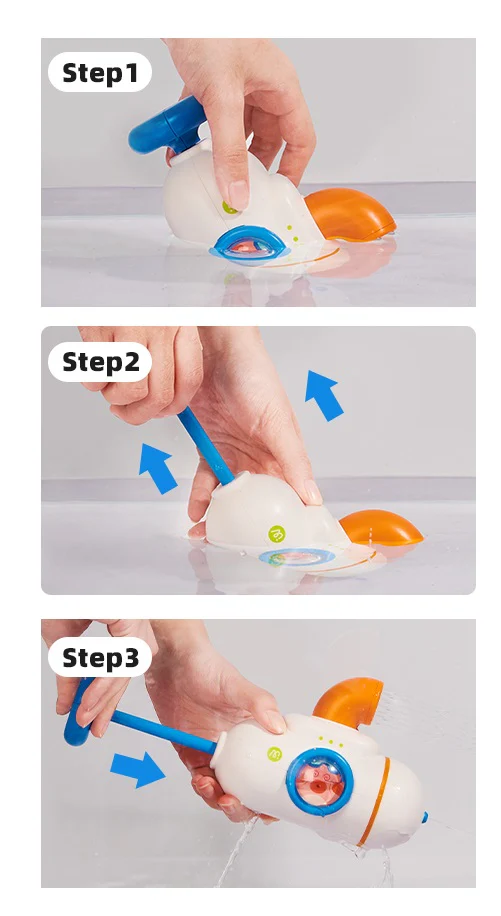 Step1

Step2

Step3