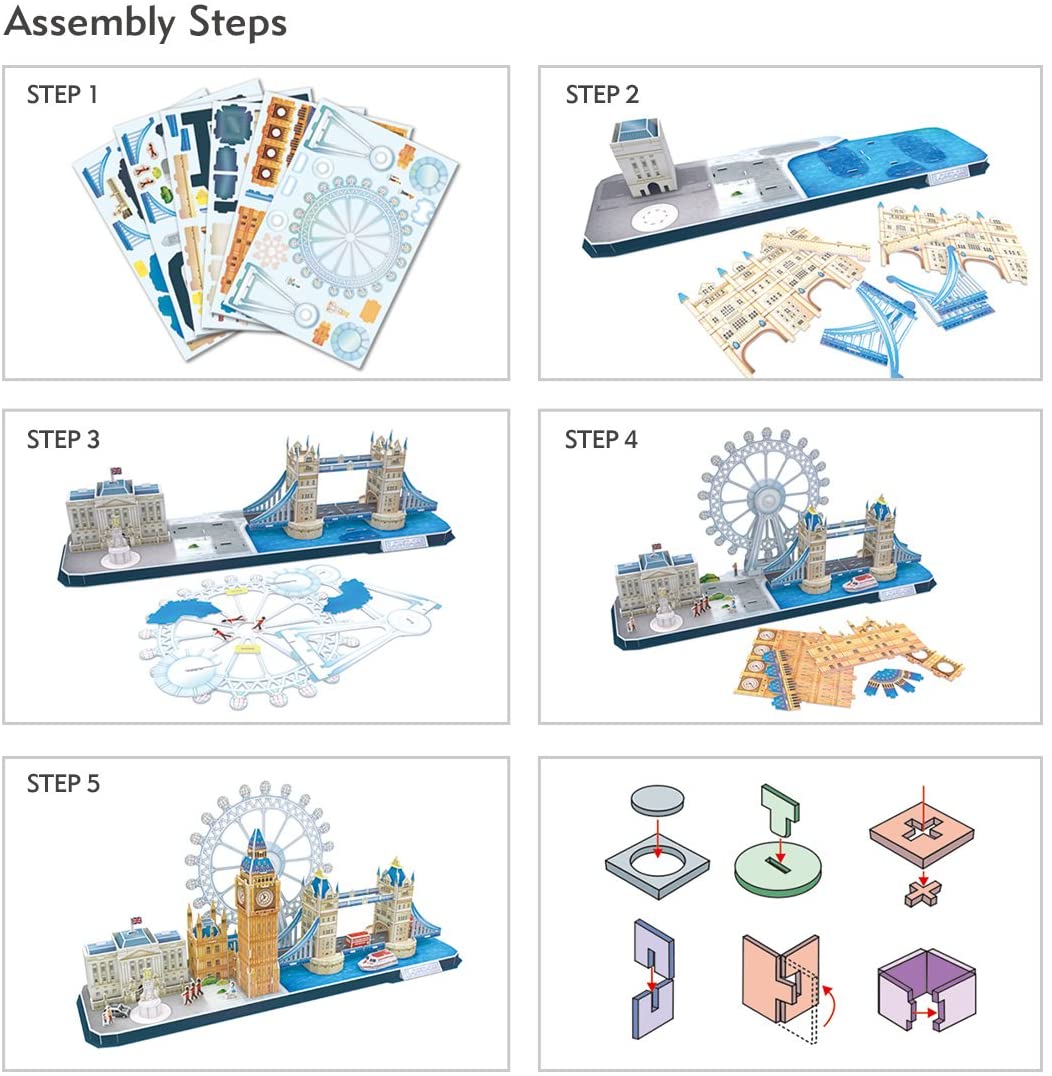 Assembly Steps

STEP 1

STEP 2

STEP 3

STEP 4

STEP 5